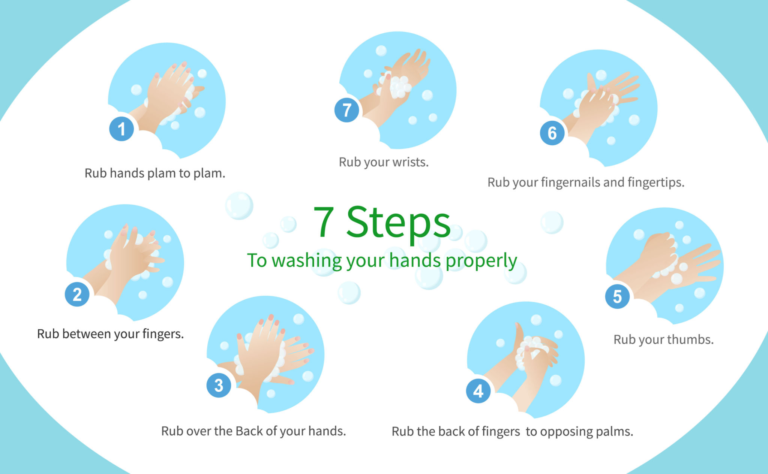 7 Steps
To washing your hands properly

1
Rub hands plam to plam.

2
Rub between your fingers.

3
Rub over the Back of your hands.

4
Rub the back of fingers to opposing palms.

5
Rub your thumbs.

6
Rub your fingernails and fingertips.

7
Rub your wrists.